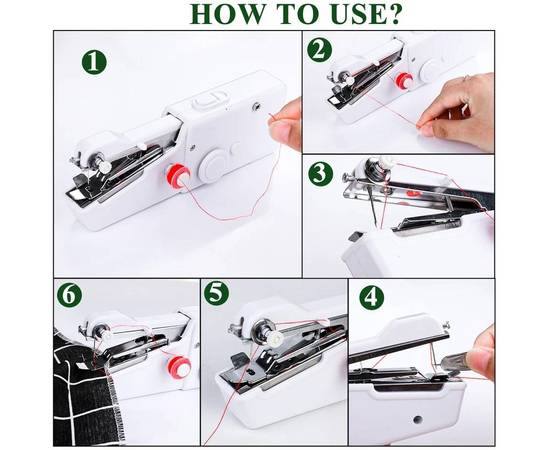 HOW TO USE?

1

2

3

6

5

4