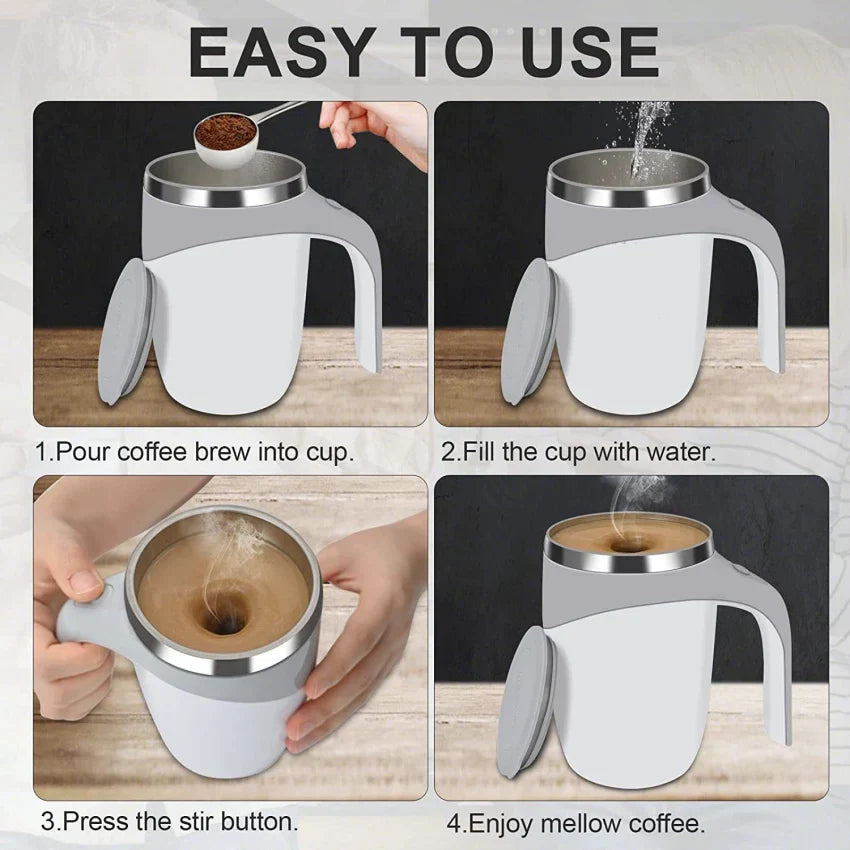 EASY TO USE

1.Pour coffee brew into cup.

2.Fill the cup with water.

3.Press the stir button.

4.Enjoy mellow coffee.