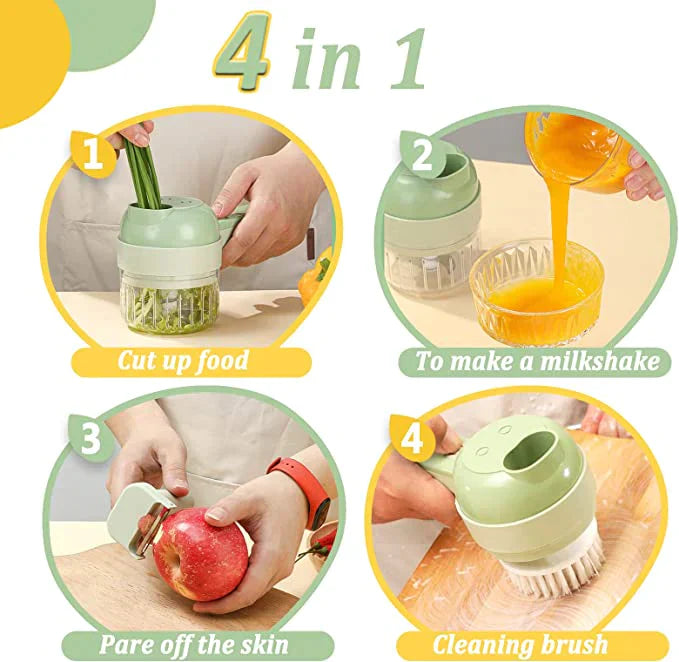 4 in 1

1

Cut up food

2

To make a milkshake

3

Pare off the skin

4

Cleaning brush