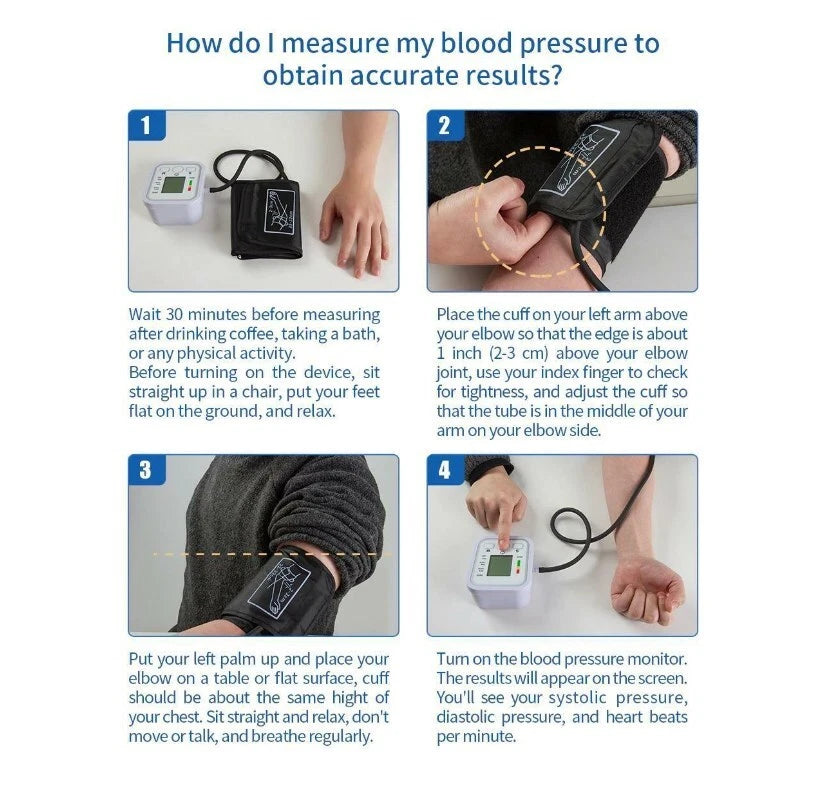 How do I measure my blood pressure to obtain accurate results?

1

Wait 30 minutes before measuring after drinking coffee, taking a bath, or any physical activity.
Before turning on the device, sit straight up in a chair, put your feet flat on the ground, and relax.

2

Place the cuff on your left arm above your elbow so that the edge is about 1 inch (2-3 cm) above your elbow joint, use your index finger to check for tightness, and adjust the cuff so that the tube is in the middle of your arm on your elbow side.

3

Put your left palm up and place your elbow on a table or flat surface, cuff should be about the same hight of your chest. Sit straight and relax, don't move or talk, and breathe regularly.

4

Turn on the blood pressure monitor. The results will appear on the screen. You'll see your systolic pressure, diastolic pressure, and heart beats per minute.